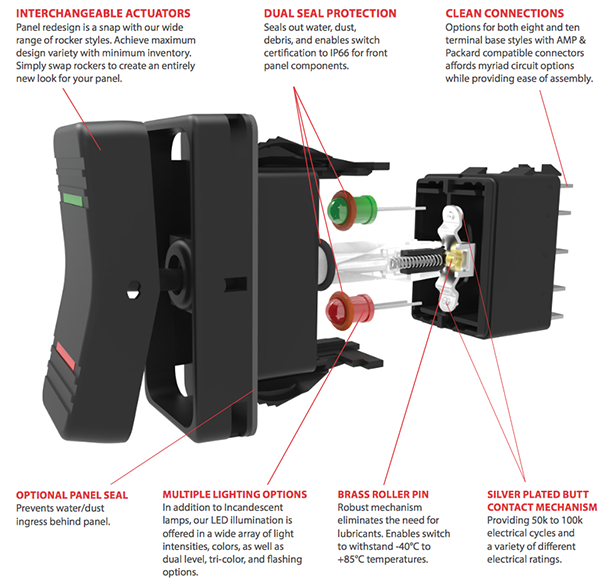 INTERCHANGEABLE ACTUATORS
Panel redesign is a snap with our wide range of rocker styles. Achieve maximum design variety with minimum inventory. Simply swap rockers to create an entirely new look for your panel.

DUAL SEAL PROTECTION
Seals out water, dust, debris, and enables switch certification to IP66 for front panel components.

CLEAN CONNECTIONS
Options for both eight and ten terminal base styles with AMP & Packard compatible connectors affords myriad circuit options while providing ease of assembly.

OPTIONAL PANEL SEAL
Prevents water/dust ingress behind panel.

MULTIPLE LIGHTING OPTIONS
In addition to Incandescent lamps, our LED illumination is offered in a wide array of light intensities, colors, as well as dual level, tri-color, and flashing options.

BRASS ROLLER PIN
Robust mechanism eliminates the need for lubricants. Enables switch to withstand -40°C to +85°C temperatures.

SILVER PLATED BUTT CONTACT MECHANISM
Providing 50k to 100k electrical cycles and a variety of different electrical ratings.