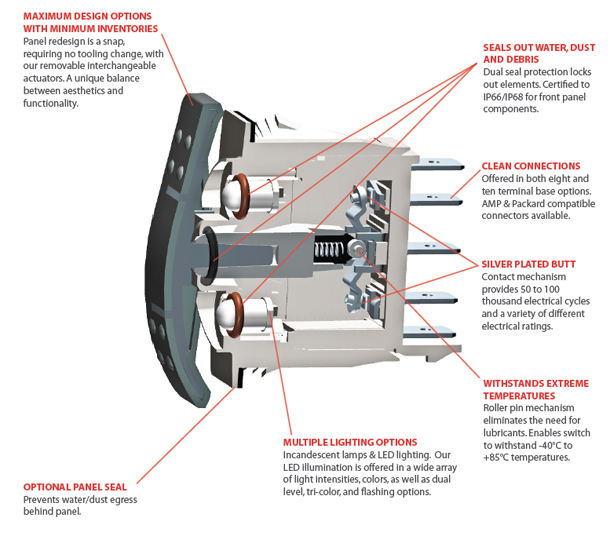 MAXIMUM DESIGN OPTIONS WITH MINIMUM INVENTORIES
Panel redesign is a snap, requiring no tooling change, with our removable interchangeable actuators. A unique balance between aesthetics and functionality.

SEALS OUT WATER, DUST AND DEBRIS
Dual seal protection locks out elements. Certified to IP66/IP68 for front panel components.

CLEAN CONNECTIONS
Offered in both eight and ten terminal base options. AMP & Packard compatible connectors available.

SILVER PLATED BUTT
Contact mechanism provides 50 to 100 thousand electrical cycles and a variety of different electrical ratings.

WITHSTANDS EXTREME TEMPERATURES
Roller pin mechanism eliminates the need for lubricants. Enables switch to withstand -40°C to +85°C temperatures.

MULTIPLE LIGHTING OPTIONS
Incandescent lamps & LED lighting. Our LED illumination is offered in a wide array of light intensities, colors, as well as dual level, tri-color, and flashing options.

OPTIONAL PANEL SEAL
Prevents water/dust egress behind panel.